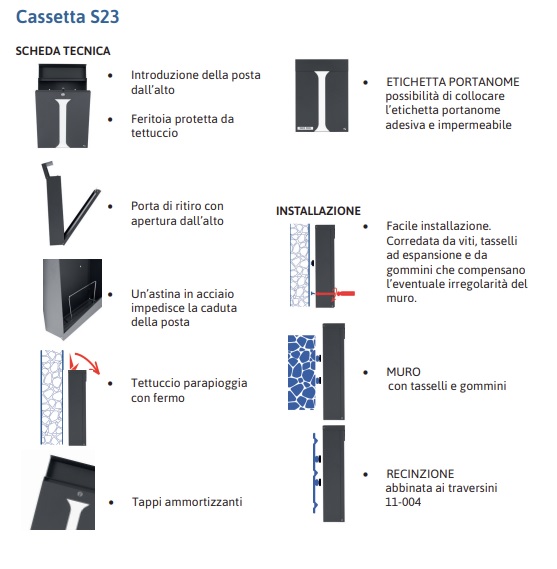 Cassetta S23

SCHEDA TECNICA

• Introduzione della posta dall'alto

• Feritoia protetta da tettuccio

• Porta di ritiro con apertura dall'alto

• Un'astina in acciaio impedisce la caduta della posta

• Tettuccio parapioggia con fermo

• Tappi ammortizzanti

• ETICHETTA PORTANOME possibilità di collocare l'etichetta portanome adesiva e impermeabile

INSTALLAZIONE

• Facile installazione. Corredata da viti, tasselli ad espansione e da gommini che compensano l'eventuale irregolarità del muro.

• MURO con tasselli e gommini

• RECINZIONE abbinata ai traversini 11-004